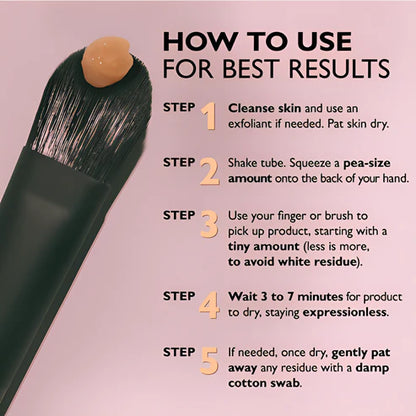 HOW TO USE
FOR BEST RESULTS

STEP 1 Cleanse skin and use an exfoliant if needed. Pat skin dry.

STEP 2 Shake tube. Squeeze a pea-size amount onto the back of your hand.

STEP 3 Use your finger or brush to pick up product, starting with a tiny amount (less is more, to avoid white residue).

STEP 4 Wait 3 to 7 minutes for product to dry, staying expressionless.

STEP 5 If needed, once dry, gently pat away any residue with a damp cotton swab.